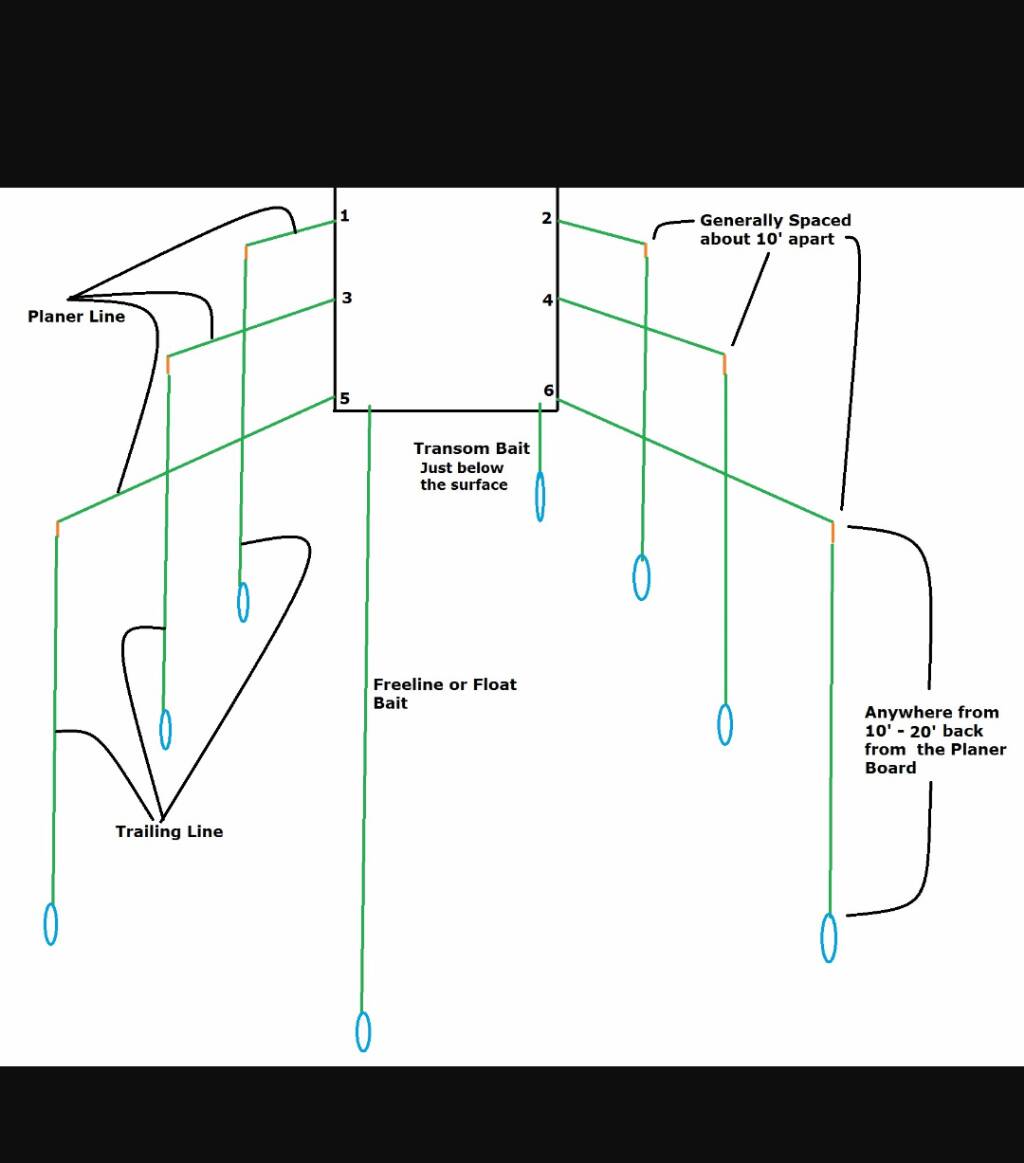 1
2
Generally Spaced about 10' apart
Planer Line
3
4
5
6
Transom Bait
Just below the surface
Freeline or Float Bait
Anywhere from 10' - 20' back from the Planer Board
Trailing Line