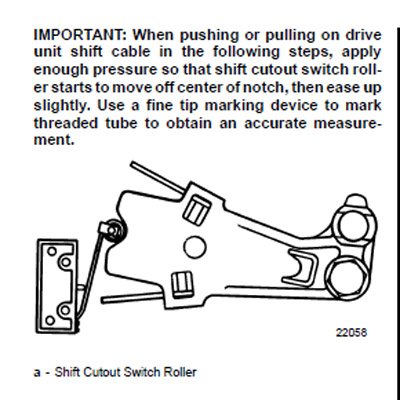 IMPORTANT: When pushing or pulling on drive unit shift cable in the following steps, apply enough pressure so that shift cutout switch roller starts to move off center of notch, then ease up slightly. Use a fine tip marking device to mark threaded tube to obtain an accurate measurement.

22058

a - Shift Cutout Switch Roller